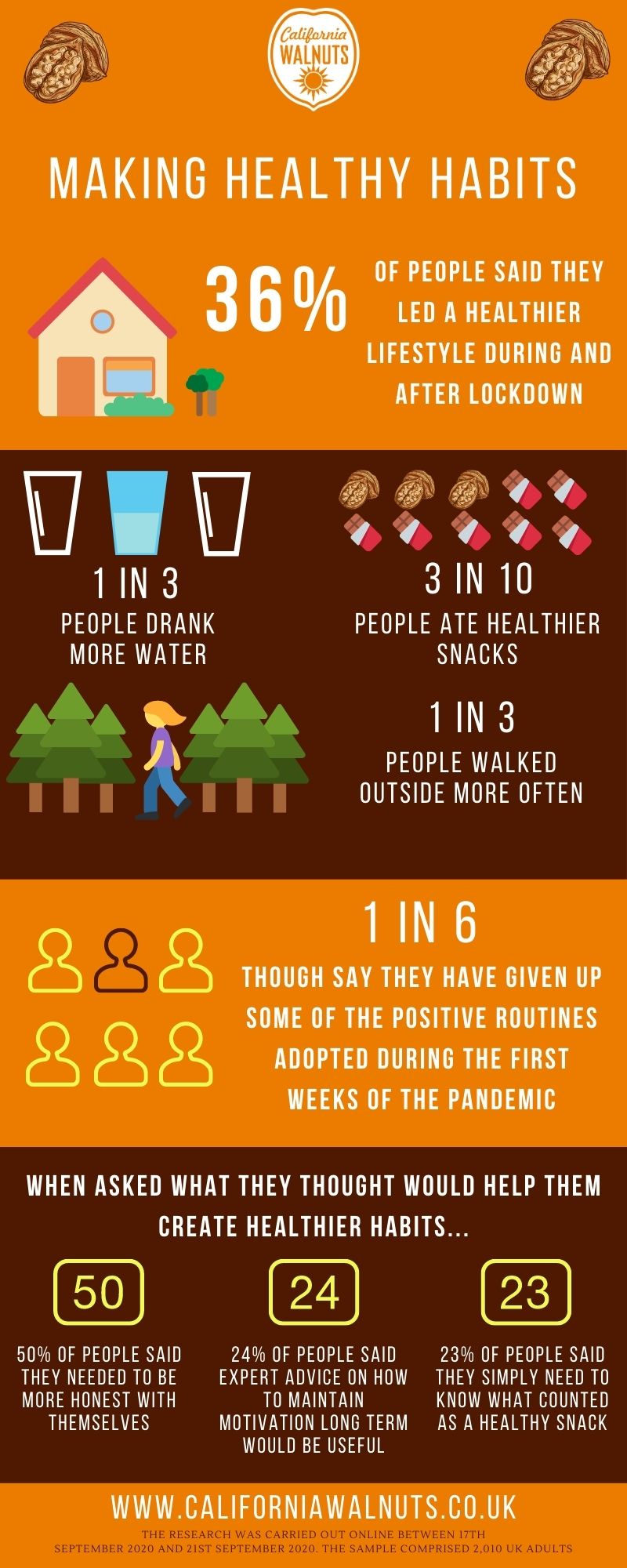 California WALNUTS

MAKING HEALTHY HABITS

36%

OF PEOPLE SAID THEY LED A HEALTHIER LIFESTYLE DURING AND AFTER LOCKDOWN

1 IN 3
PEOPLE DRANK MORE WATER

3 IN 10
PEOPLE ATE HEALTHIER SNACKS

1 IN 3
PEOPLE WALKED OUTSIDE MORE OFTEN

1 IN 6
THOUGH SAY THEY HAVE GIVEN UP SOME OF THE POSITIVE ROUTINES ADOPTED DURING THE FIRST WEEKS OF THE PANDEMIC

WHEN ASKED WHAT THEY THOUGHT WOULD HELP THEM CREATE HEALTHIER HABITS...

50
50% OF PEOPLE SAID THEY NEEDED TO BE MORE HONEST WITH THEMSELVES

24
24% OF PEOPLE SAID EXPERT ADVICE ON HOW TO MAINTAIN MOTIVATION LONG TERM WOULD BE USEFUL

23
23% OF PEOPLE SAID THEY SIMPLY NEED TO KNOW WHAT COUNTED AS A HEALTHY SNACK

WWW.CALIFORNIAWALNUTS.CO.UK
THE RESEARCH WAS CARRIED OUT ONLINE BETWEEN 17TH SEPTEMBER 2020 AND 21ST SEPTEMBER 2020. THE SAMPLE COMPRISED 2,010 UK ADULTS